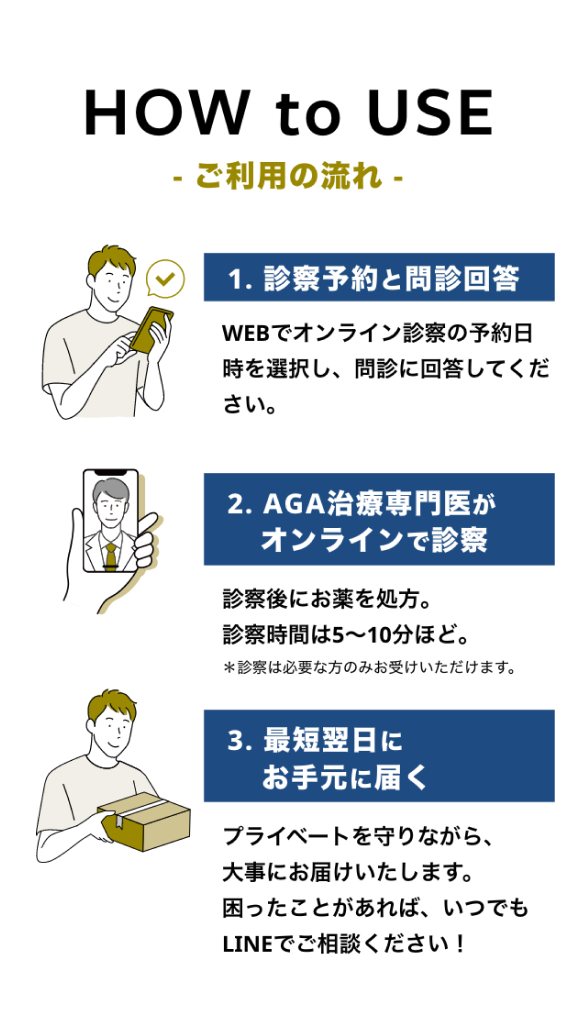 HOW to USE

- ご利用の流れ -

1. 診察予約と問診回答

WEBでオンライン診察の予約日時を選択し、問診に回答してください。

2. AGA治療専門医がオンラインで診察

診察後にお薬を処方。
診察時間は5〜10分ほど。
＊診察は必要な方のみお受けいただけます。

3. 最短翌日にお手元に届く

プライベートを守りながら、大事にお届けいたします。
困ったことがあれば、いつでもLINEでご相談ください！